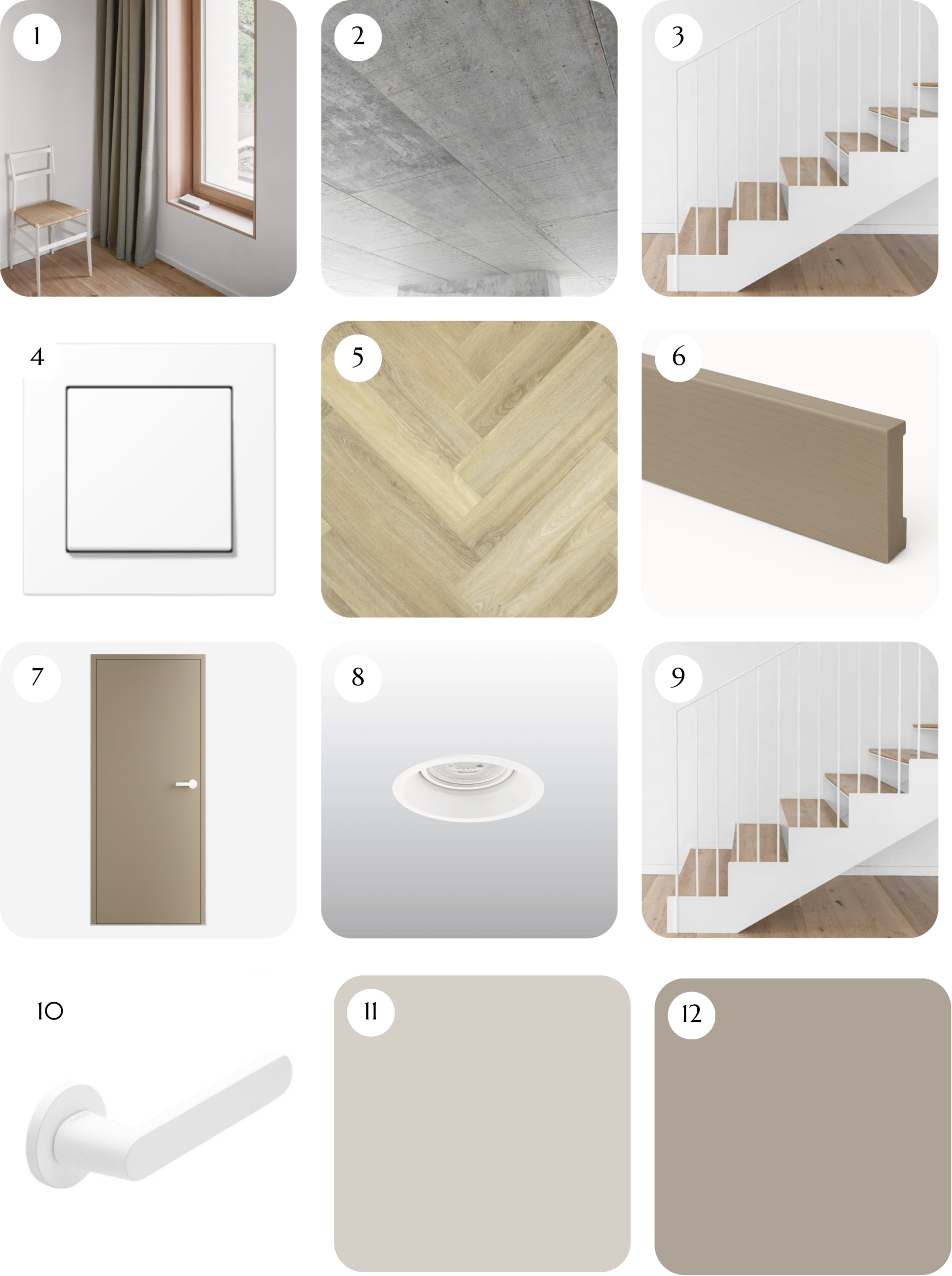 1

2

3

4

5

6

7

8

9

10

11

12